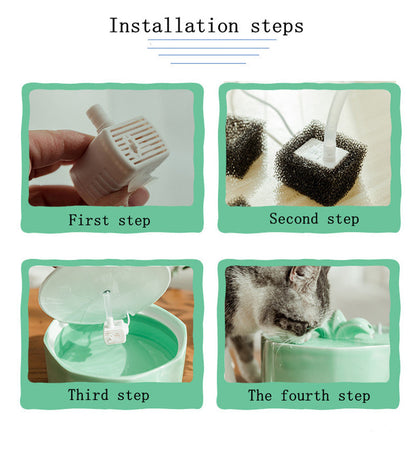 Installation steps

First step

Second step

Third step

The fourth step