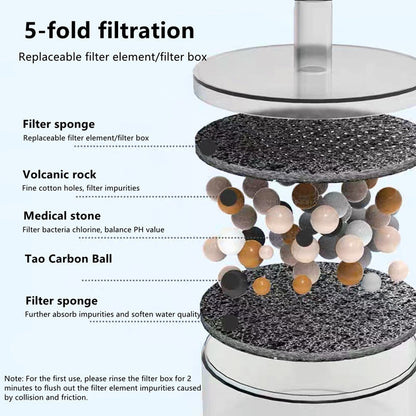 5-fold filtration

Replaceable filter element/filter box

Filter sponge

Replaceable filter element/filter box

Volcanic rock

Fine cotton holes, filter impurities

Medical stone

Filter bacteria chlorine, balance PH value

Tao Carbon Ball

Filter sponge

Further absorb impurities and soften water quality

Note: For the first use, please rinse the filter box for 2 minutes to flush out the filter element impurities caused by collision and friction.