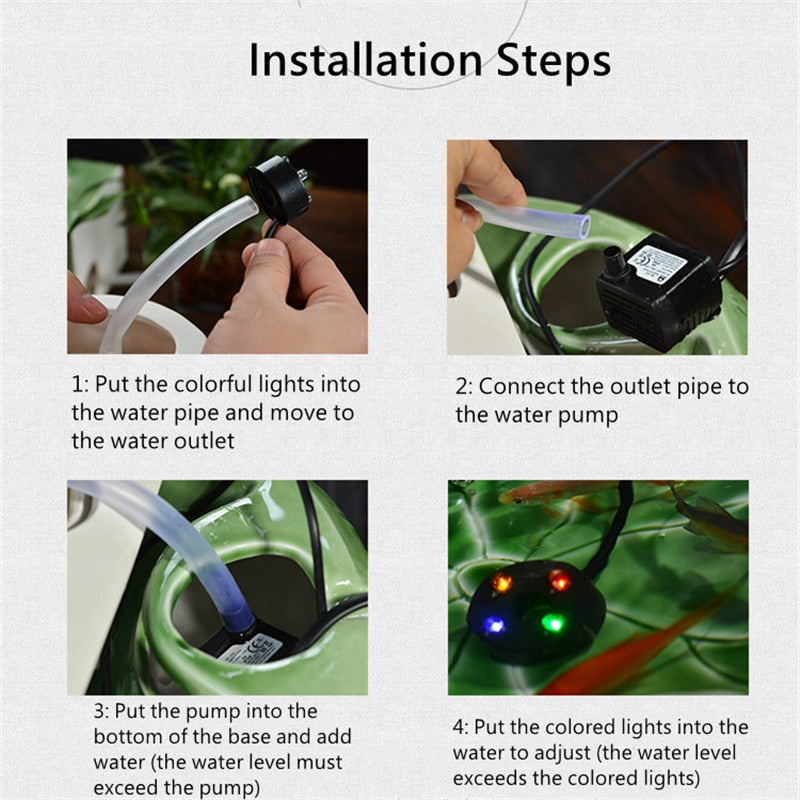 Installation Steps

1: Put the colorful lights into the water pipe and move to the water outlet

2: Connect the outlet pipe to the water pump

3: Put the pump into the bottom of the base and add water (the water level must exceed the pump)

4: Put the colored lights into the water to adjust (the water level exceeds the colored lights)