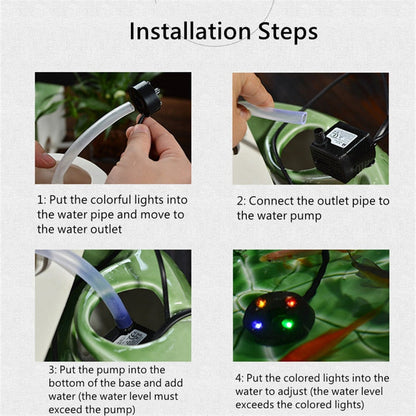 Installation Steps

1: Put the colorful lights into the water pipe and move to the water outlet

2: Connect the outlet pipe to the water pump

3: Put the pump into the bottom of the base and add water (the water level must exceed the pump)

4: Put the colored lights into the water to adjust (the water level exceeds the colored lights)