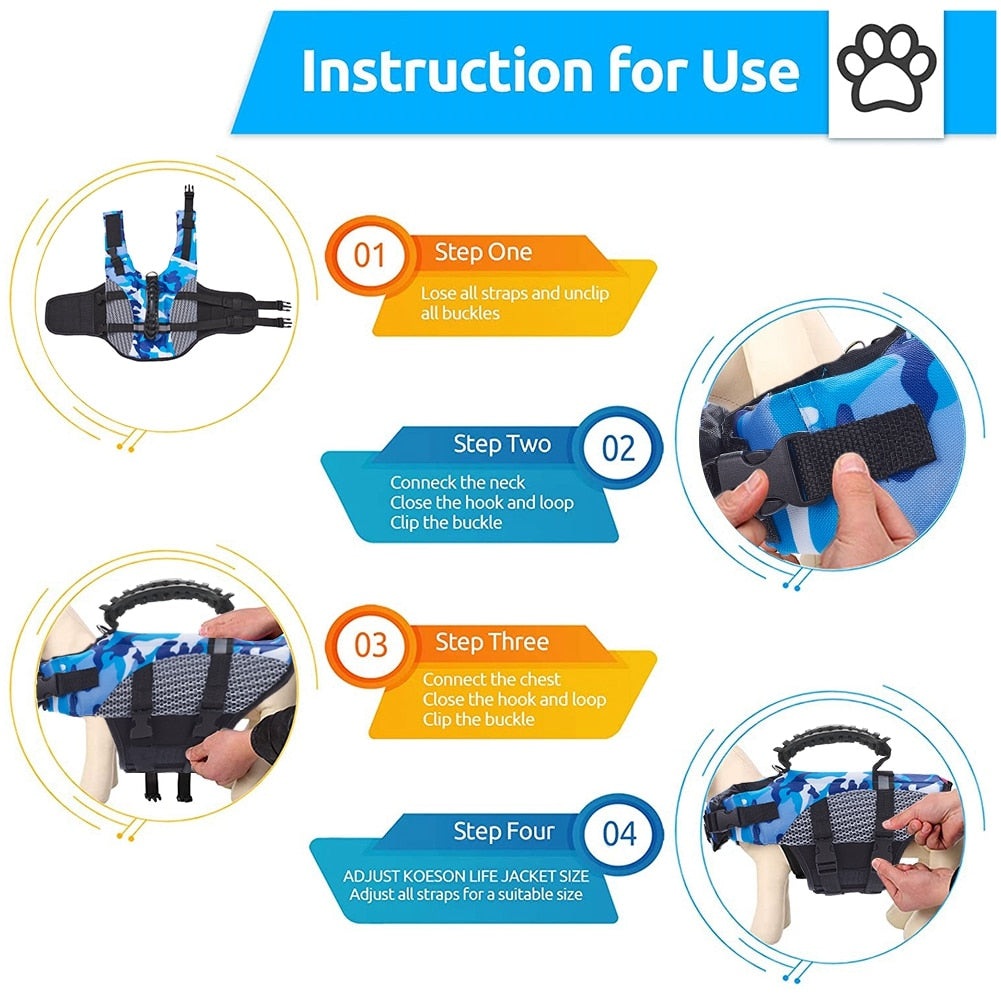 Instruction for Use

01 Step One
Lose all straps and unclip all buckles

Step Two 02
Conneck the neck
Close the hook and loop
Clip the buckle

03 Step Three
Connect the chest
Close the hook and loop
Clip the buckle

Step Four 04
ADJUST KOESON LIFE JACKET SIZE
Adjust all straps for a suitable size