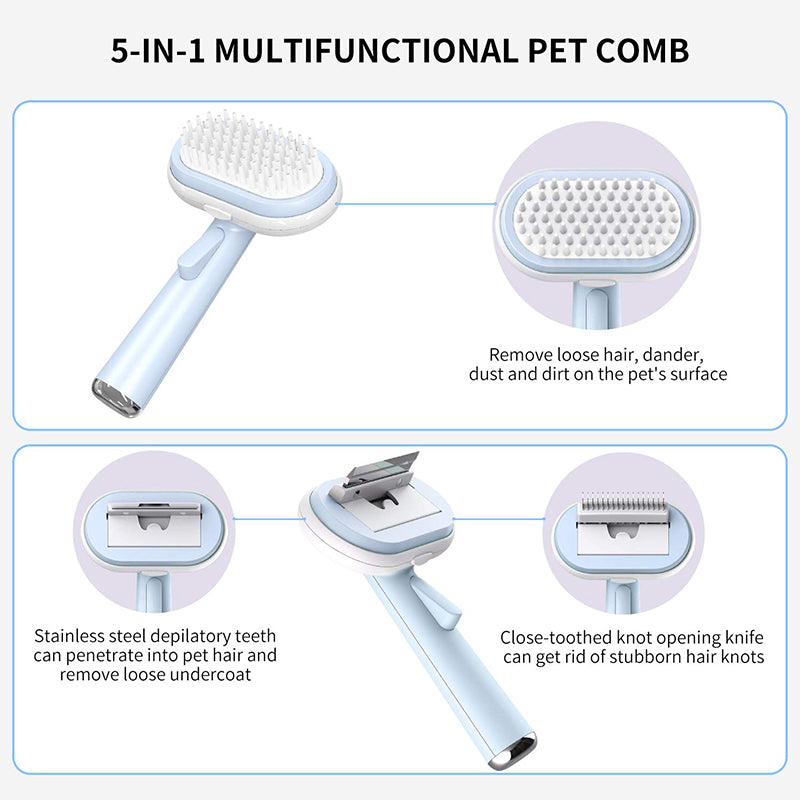 5-IN-1 MULTIFUNCTIONAL PET COMB

Remove loose hair, dander, dust and dirt on the pet's surface

Stainless steel depilatory teeth can penetrate into pet hair and remove loose undercoat

Close-toothed knot opening knife can get rid of stubborn hair knots