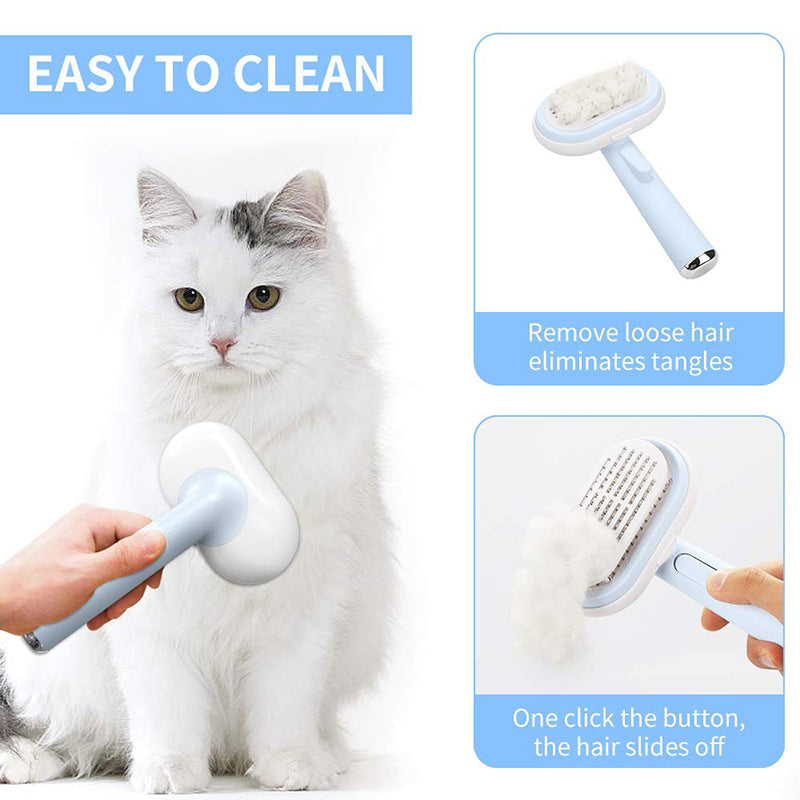 EASY TO CLEAN

Remove loose hair eliminates tangles

One click the button, the hair slides off