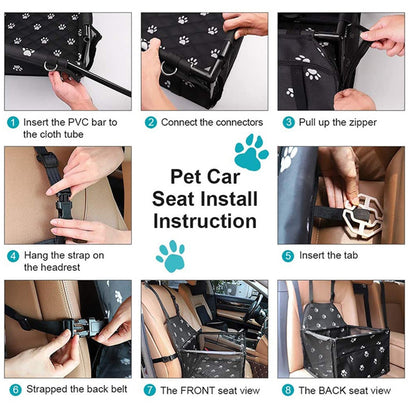 1 Insert the PVC bar to the cloth tube

2 Connect the connectors

3 Pull up the zipper

Pet Car Seat Install Instruction

4 Hang the strap on the headrest

5 Insert the tab

6 Strapped the back belt

7 The FRONT seat view

8 The BACK seat view