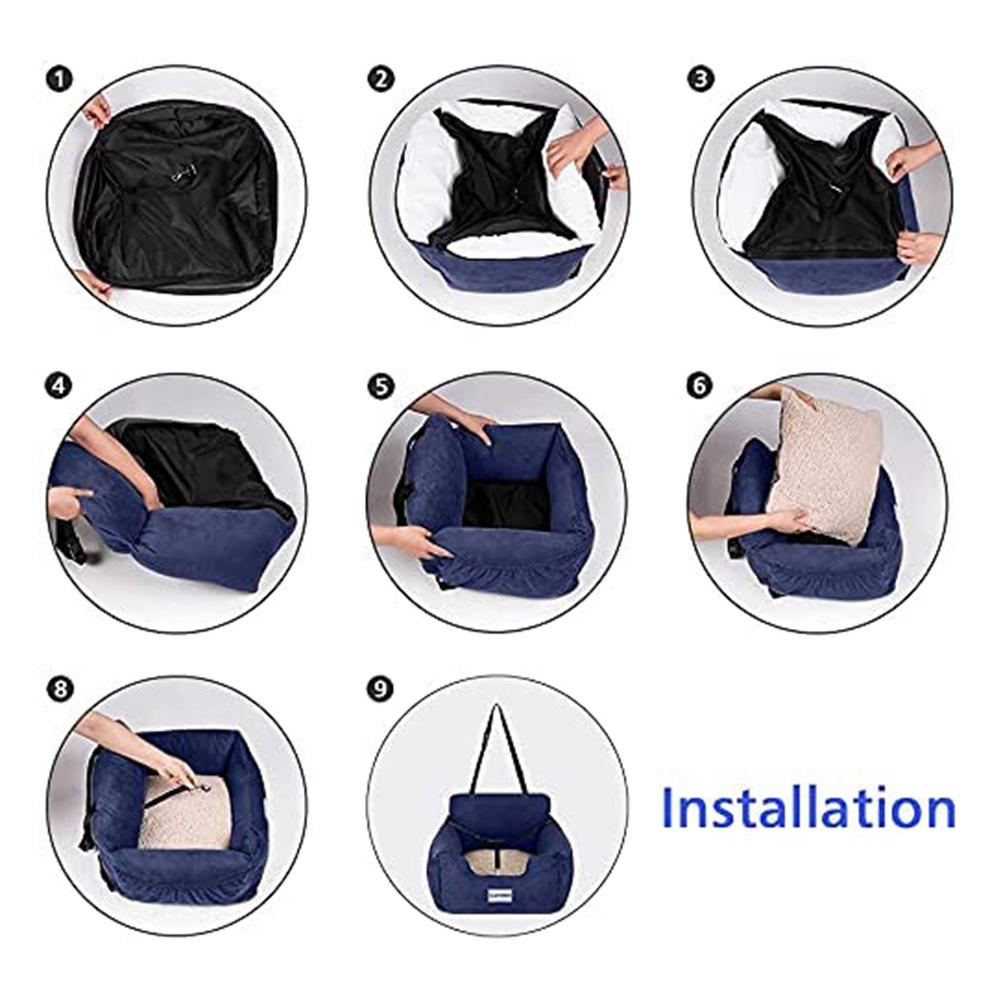 1
2
3
4
5
6
8
9
Installation