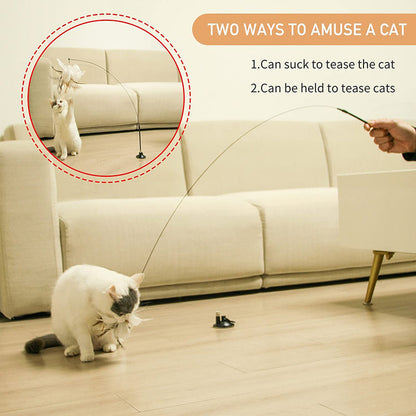 TWO WAYS TO AMUSE A CAT

1.Can suck to tease the cat

2.Can be held to tease cats