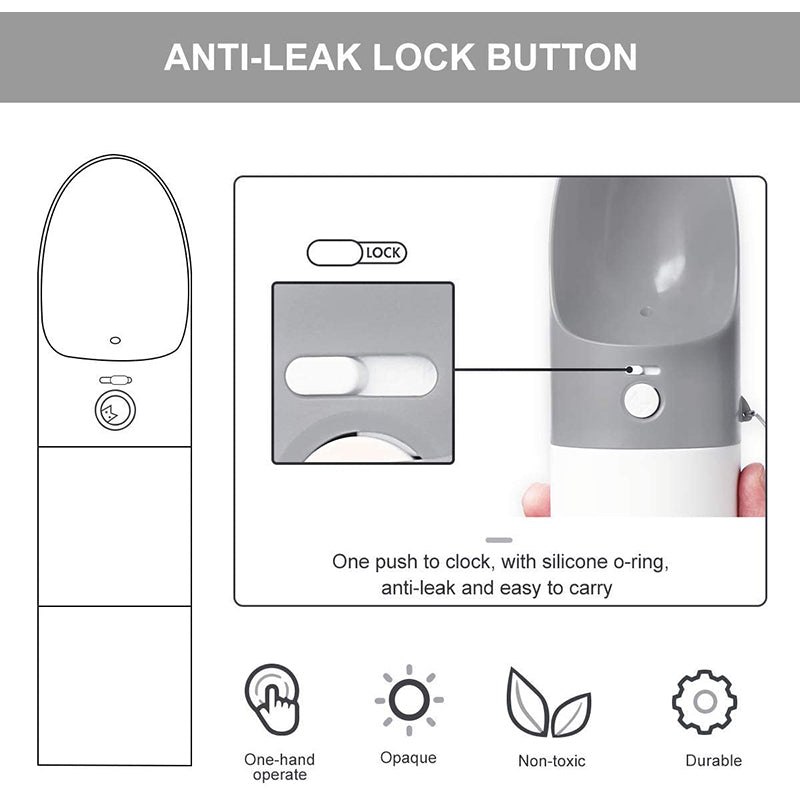 ANTI-LEAK LOCK BUTTON

LOCK

One push to clock, with silicone o-ring, anti-leak and easy to carry

One-hand operate

Opaque

Non-toxic

Durable