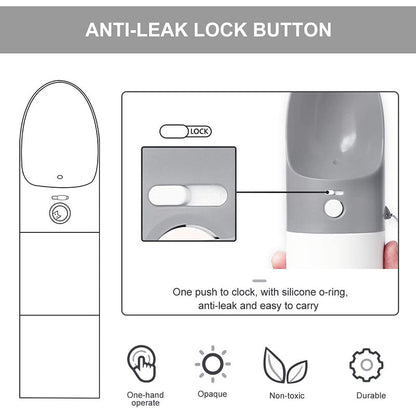 ANTI-LEAK LOCK BUTTON

LOCK

One push to clock, with silicone o-ring, anti-leak and easy to carry

One-hand operate

Opaque

Non-toxic

Durable